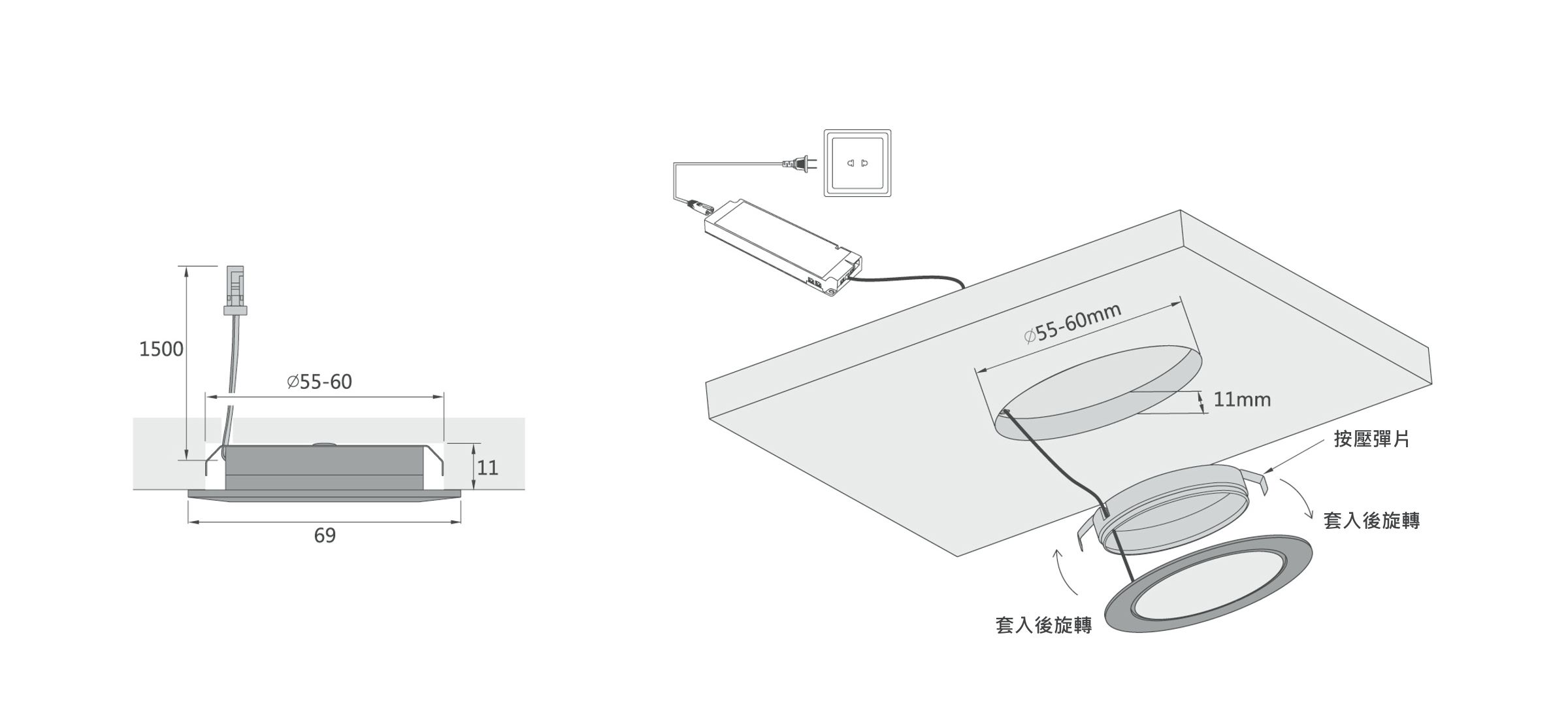 1500

∅55-60

11

69

∅55-60mm

11mm

按壓彈片

套入後旋轉

套入後旋轉